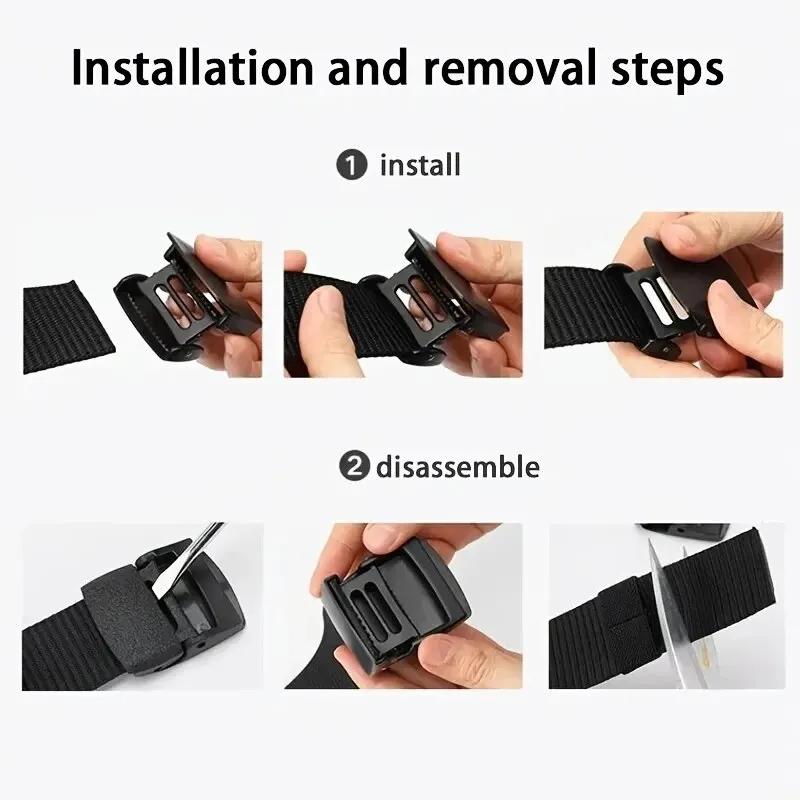 Installation and removal steps

1 install

2 disassemble