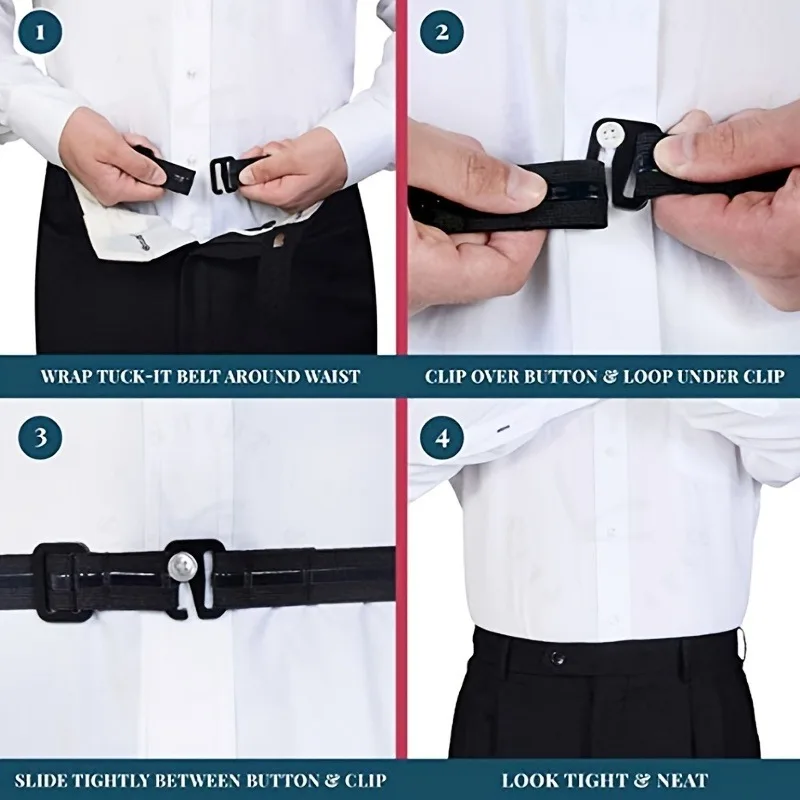 1

WRAP TUCK-IT BELT AROUND WAIST

2

CLIP OVER BUTTON & LOOP UNDER CLIP

3

SLIDE TIGHTLY BETWEEN BUTTON & CLIP

4

LOOK TIGHT & NEAT